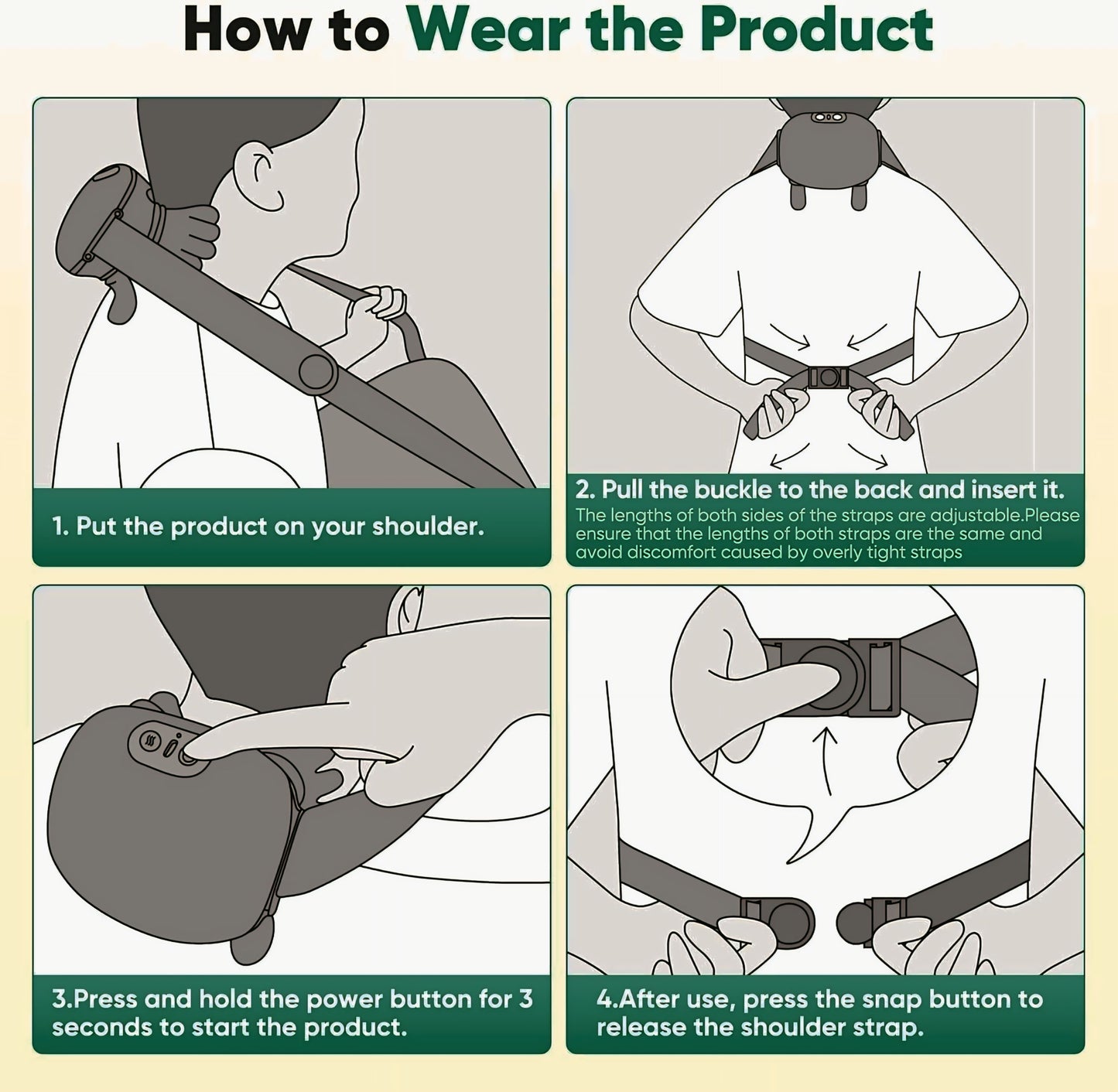 How to Wear the Product

1. Put the product on your shoulder.

2. Pull the buckle to the back and insert it.
The lengths of both sides of the straps are adjustable.Please ensure that the lengths of both straps are the same and avoid discomfort caused by overly tight straps

3.Press and hold the power button for 3 seconds to start the product.

4.After use, press the snap button to release the shoulder strap.